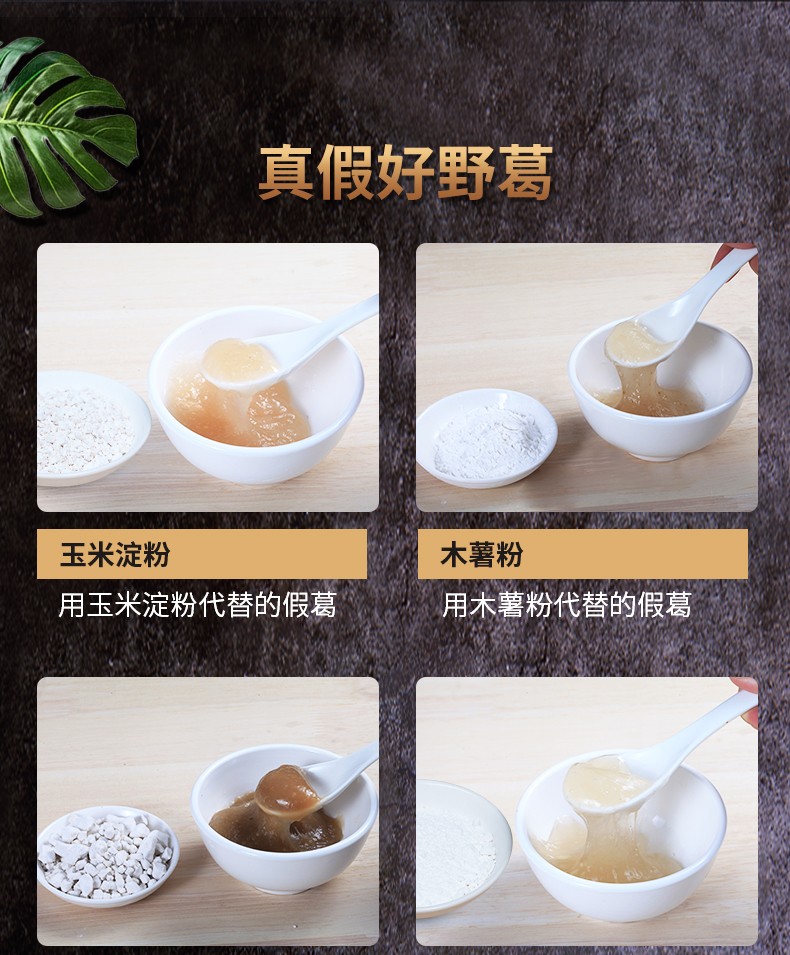 真假好野葛

玉米淀粉

用玉米淀粉代替的假葛

木薯粉

用木薯粉代替的假葛